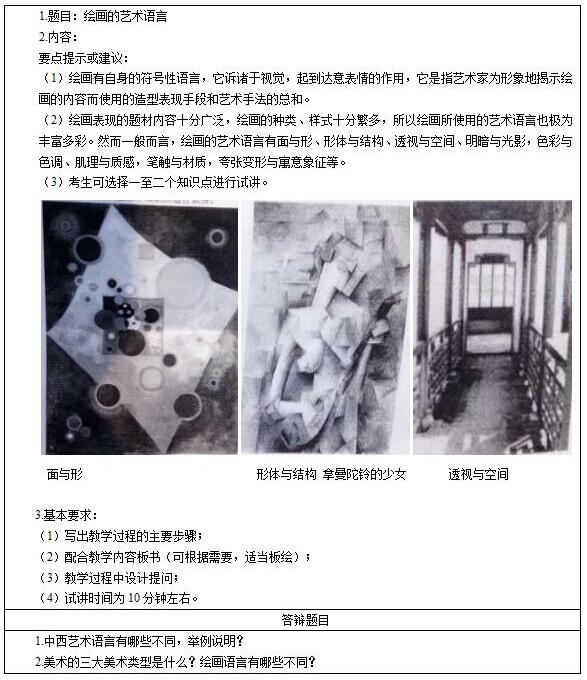 1.题目：绘画的艺术语言
2.内容：
要点提示或建议：
（1）绘画有自身的符号性语言，它诉诸于视觉，起到达意表情的作用，它是指艺术家为形象地揭示绘画的内容而使用的造型表现手段和艺术手法的总和。
（2）绘画表现的题材内容十分广泛，绘画的种类、样式十分繁多，所以绘画所使用的艺术语言也极为丰富多彩。然而一般而言，绘画的艺术语言有面与形、形体与结构、透视与空间、明暗与光影，色彩与色调、肌理与质感，笔触与材质，夸张变形与寓意象征等。
（3）考生可选择一至二个知识点进行试讲。

面与形

形体与结构 拿曼陀铃的少女

透视与空间

3.基本要求：
（1）写出教学过程的主要步骤；
（2）配合教学内容板书（可根据需要，适当板绘）；
（3）教学过程中设计提问；
（4）试讲时间为 10 分钟左右。

答辩题目

1.中西艺术语言有哪些不同，举例说明？
2.美术的三大美术类型是什么？绘画语言有哪些不同？